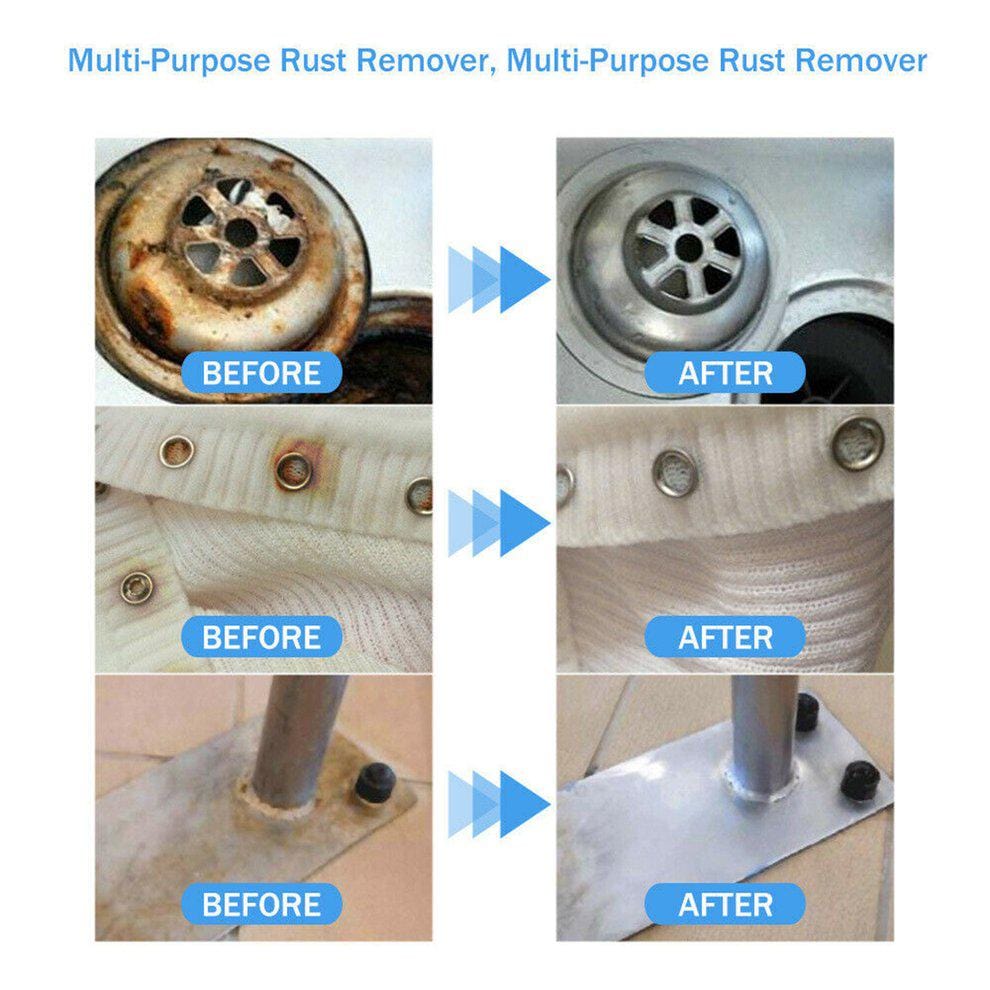 Multi-Purpose Rust Remover, Multi-Purpose Rust Remover

BEFORE

AFTER

BEFORE

AFTER

BEFORE

AFTER